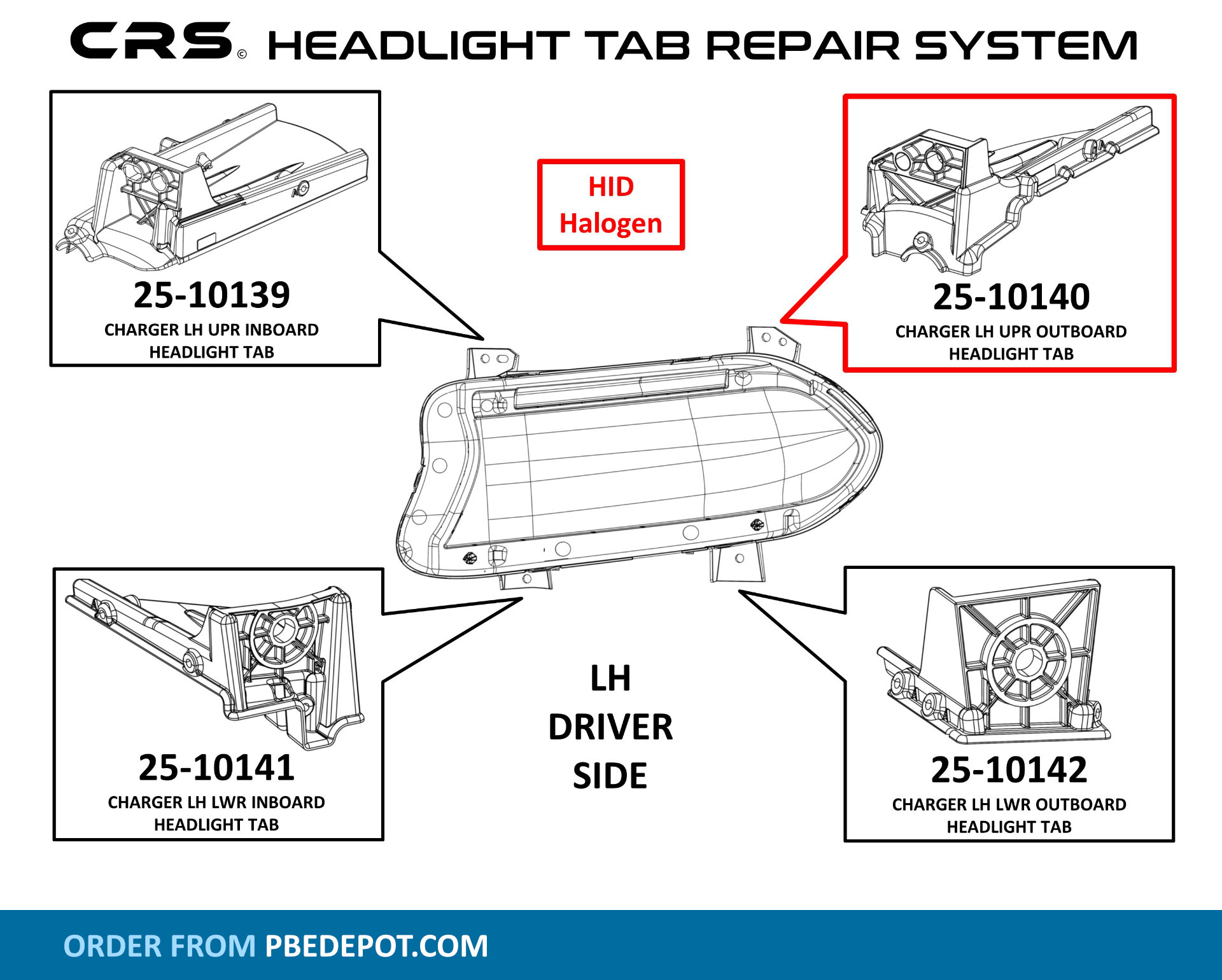 CRS© HEADLIGHT TAB REPAIR SYSTEM

25-10139
CHARGER LH UPR INBOARD HEADLIGHT TAB

HID
Halogen

25-10140
CHARGER LH UPR OUTBOARD HEADLIGHT TAB

25-10141
CHARGER LH LWR INBOARD HEADLIGHT TAB

LH
DRIVER
SIDE

25-10142
CHARGER LH LWR OUTBOARD HEADLIGHT TAB

ORDER FROM PBEDEPOT.COM